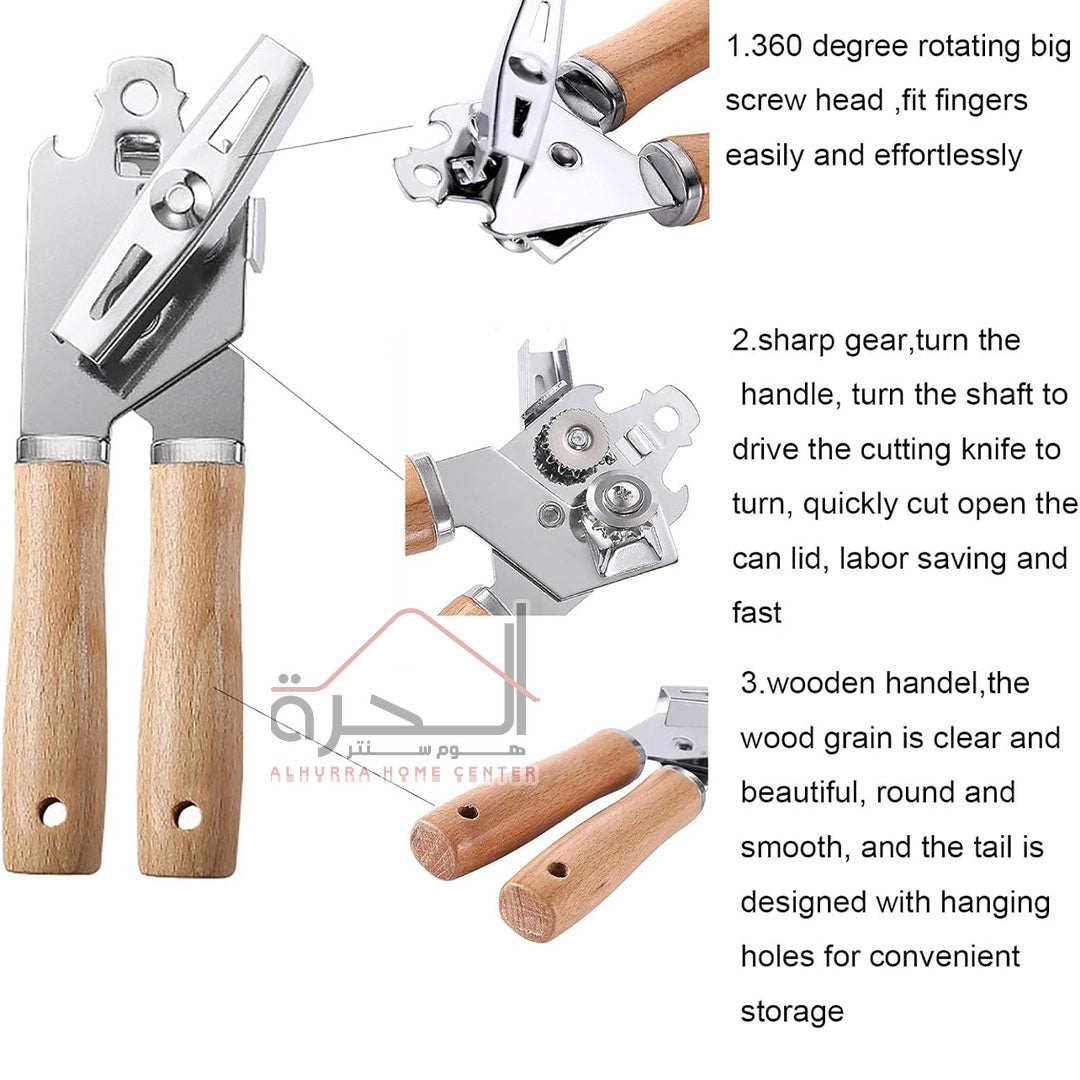 1.360 degree rotating big screw head ,fit fingers easily and effortlessly

2.sharp gear,turn the handle, turn the shaft to drive the cutting knife to turn, quickly cut open the can lid, labor saving and fast

3.wooden handel,the wood grain is clear and beautiful, round and smooth, and the tail is designed with hanging holes for convenient storage

الحرة
هوم سنتر
ALHURRA HOME CENTER